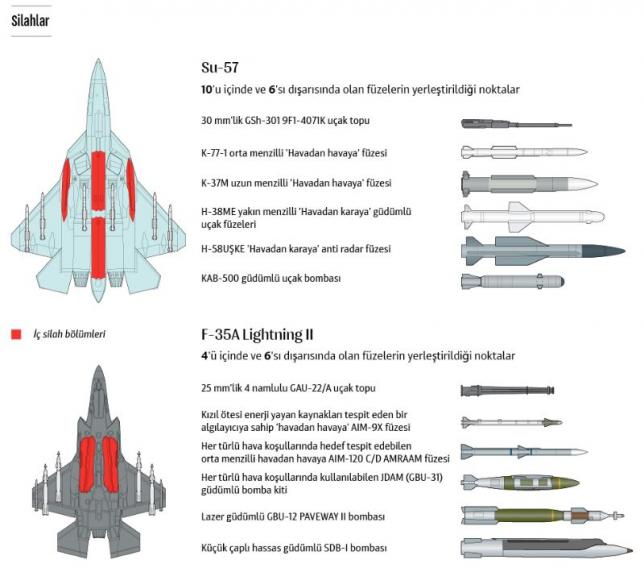 Silahlar

Su-57

10'u içinde ve 6'sı dışarısında olan füzelerin yerleştirildiği noktalar

30 mm'lik GSh-301 9F1-4071K uçak topu

K-77-1 orta menzilli 'Havadan havaya' füzesi

K-37M uzun menzilli 'Havadan havaya' füzesi

H-38ME yakın menzilli 'Havadan karaya' güdümlü uçak füzeleri

H-58UŞKE 'Havadan karaya' anti radar füzesi

KAB-500 güdümlü uçak bombası

İç silah bölümleri

F-35A Lightning II

4'ü içinde ve 6'sı dışarısında olan füzelerin yerleştirildiği noktalar

25 mm'lik 4 namlulu GAU-22/A uçak topu

Kızıl ötesi enerji yayan kaynakları tespit eden bir algılayıcıya sahip 'havadan havaya' AIM-9X füzesi

Her türlü hava koşullarında hedef tespit edebilen orta menzilli havadan havaya AIM-120 C/D AMRAAM füzesi

Her türlü hava koşullarında kullanılabilen JDAM (GBU-31) güdümlü bomba kiti

Lazer güdümlü GBU-12 PAVEWAY II bombası

Küçük çaplı hassas güdümlü SDB-I bombası